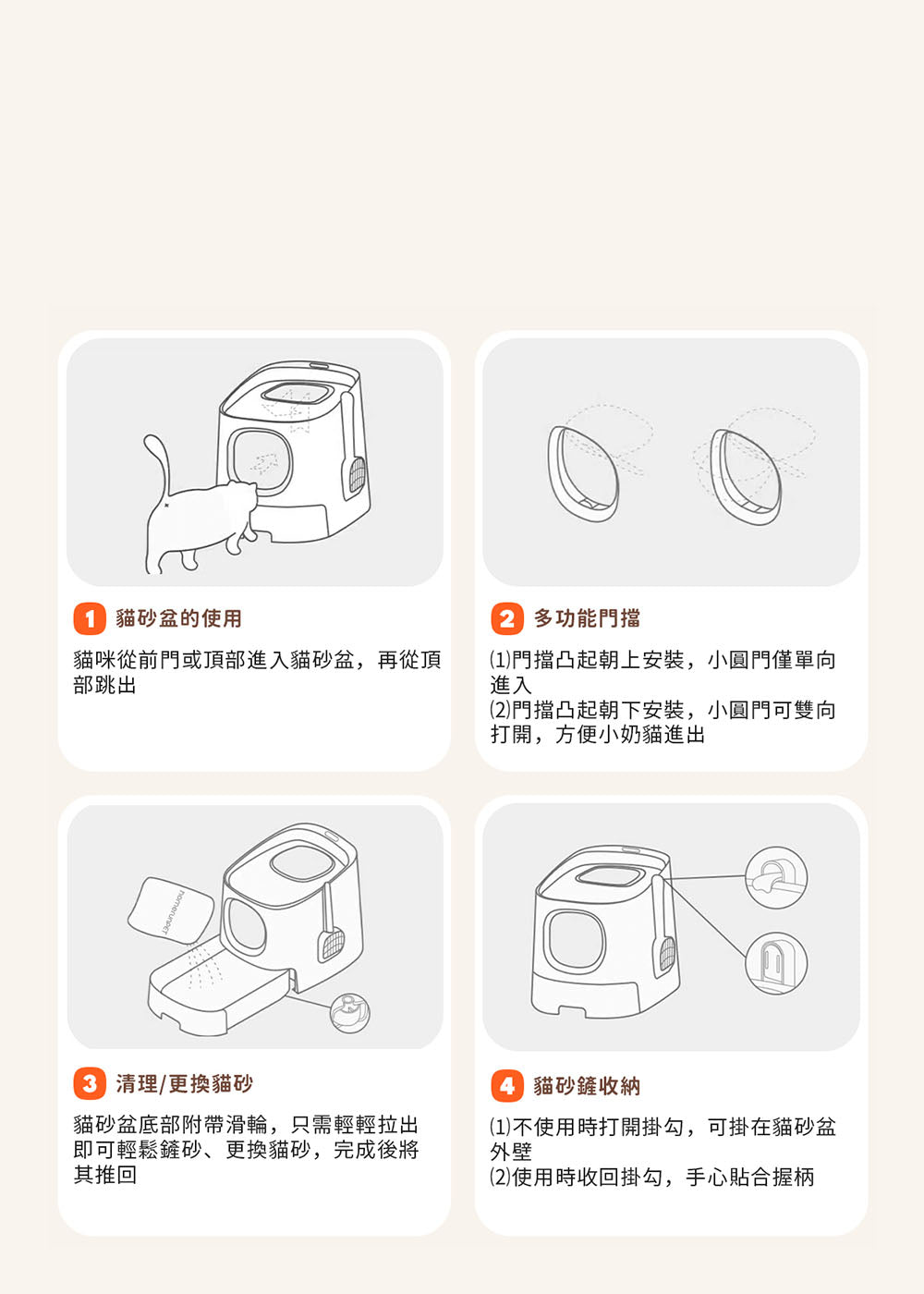 1 貓砂盆的使用

貓咪從前門或頂部進入貓砂盆，再從頂部跳出

2 多功能門擋

(1)門擋凸起朝上安裝，小圓門僅單向進入
(2)門擋凸起朝下安裝，小圓門可雙向打開，方便小奶貓進出

homerunPET

3 清理/更換貓砂

貓砂盆底部附帶滑輪，只需輕輕拉出即可輕鬆鏟砂、更換貓砂，完成後將其推回

4 貓砂鏟收納

(1)不使用時打開掛勾，可掛在貓砂盆外壁
(2)使用時收回掛勾，手心貼合握柄