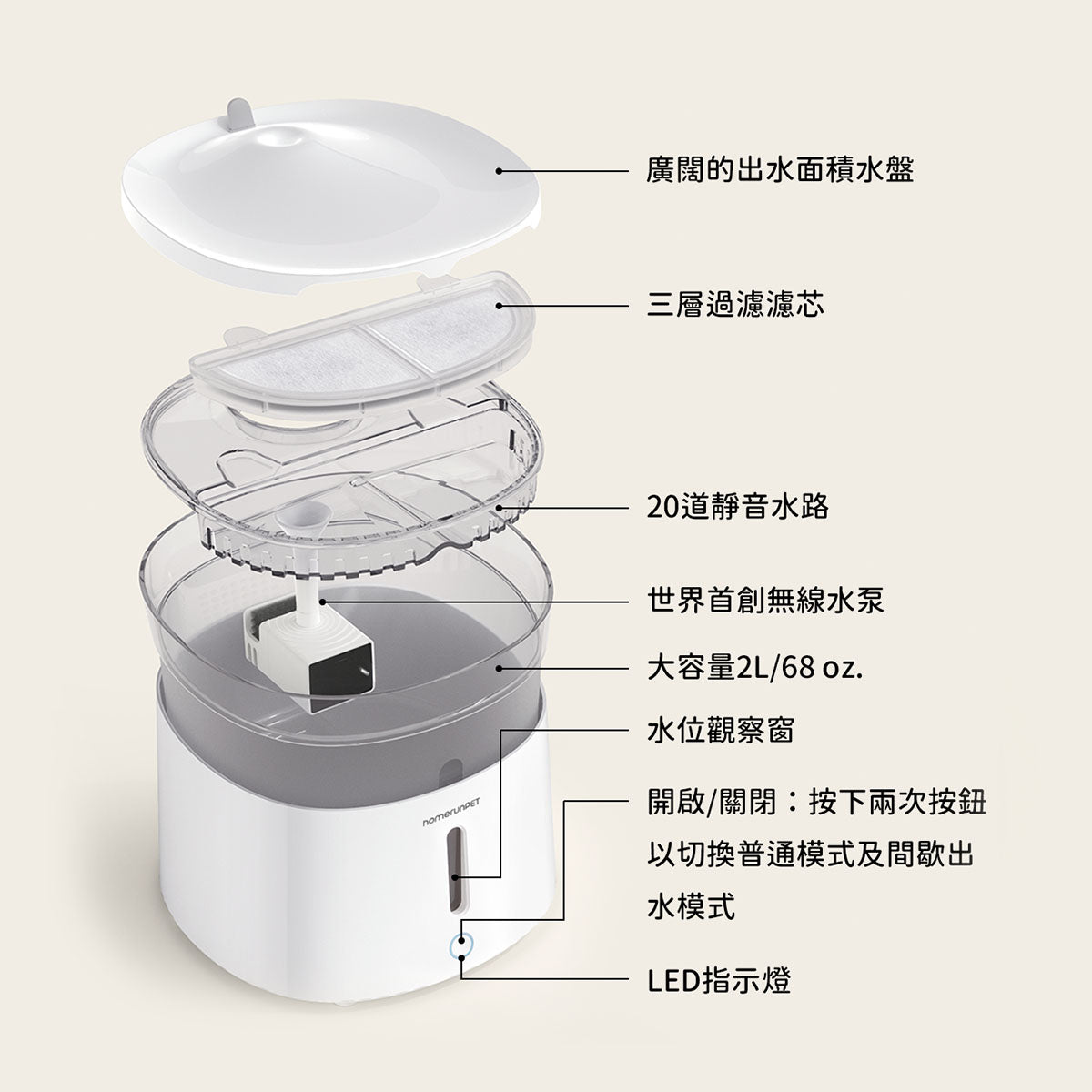 廣闊的出水面積水盤

三層過濾濾芯

20道靜音水路

世界首創無線水泵

大容量2L/68 oz.

水位觀察窗

開啟/關閉：按下兩次按鈕以切換普通模式及間歇出水模式

LED指示燈

homerunPET